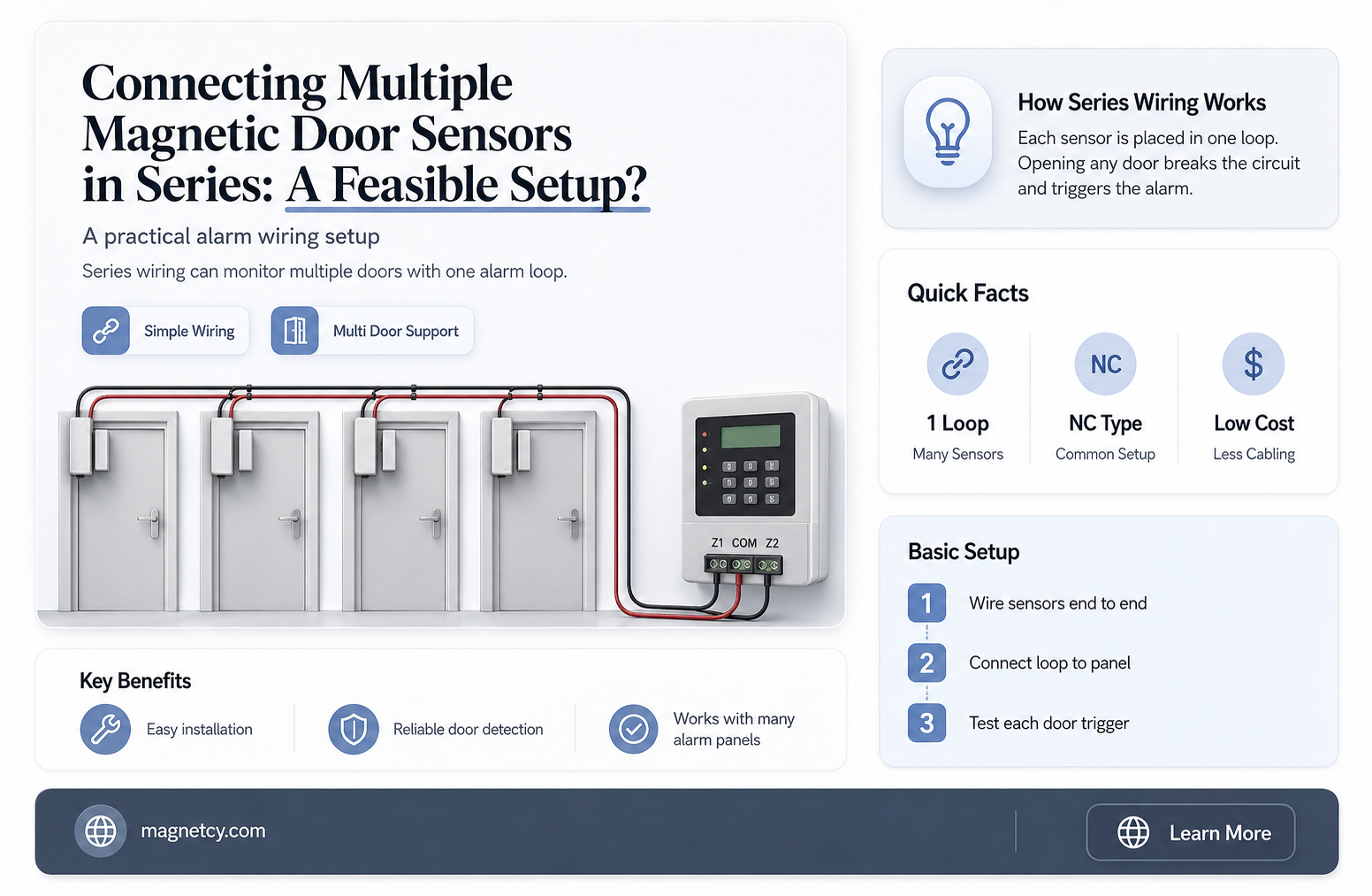 Connecting Multiple Magnetic Door Sensors in Series: A Feasible Setup?

A practical alarm wiring setup

Series wiring can monitor multiple doors with one alarm loop.

Simple Wiring

Multi Door Support

Z1 COM Z2

Key Benefits

Easy installation

Reliable door detection

Works with many alarm panels

How Series Wiring Works

Each sensor is placed in one loop. Opening any door breaks the circuit and triggers the alarm.

Quick Facts

1 Loop
Many Sensors

NC
NC Type
Common Setup

$
Low Cost
Less Cabling

Basic Setup

1 Wire sensors end to end

2 Connect loop to panel

3 Test each door trigger

magnetcy.com

Learn More